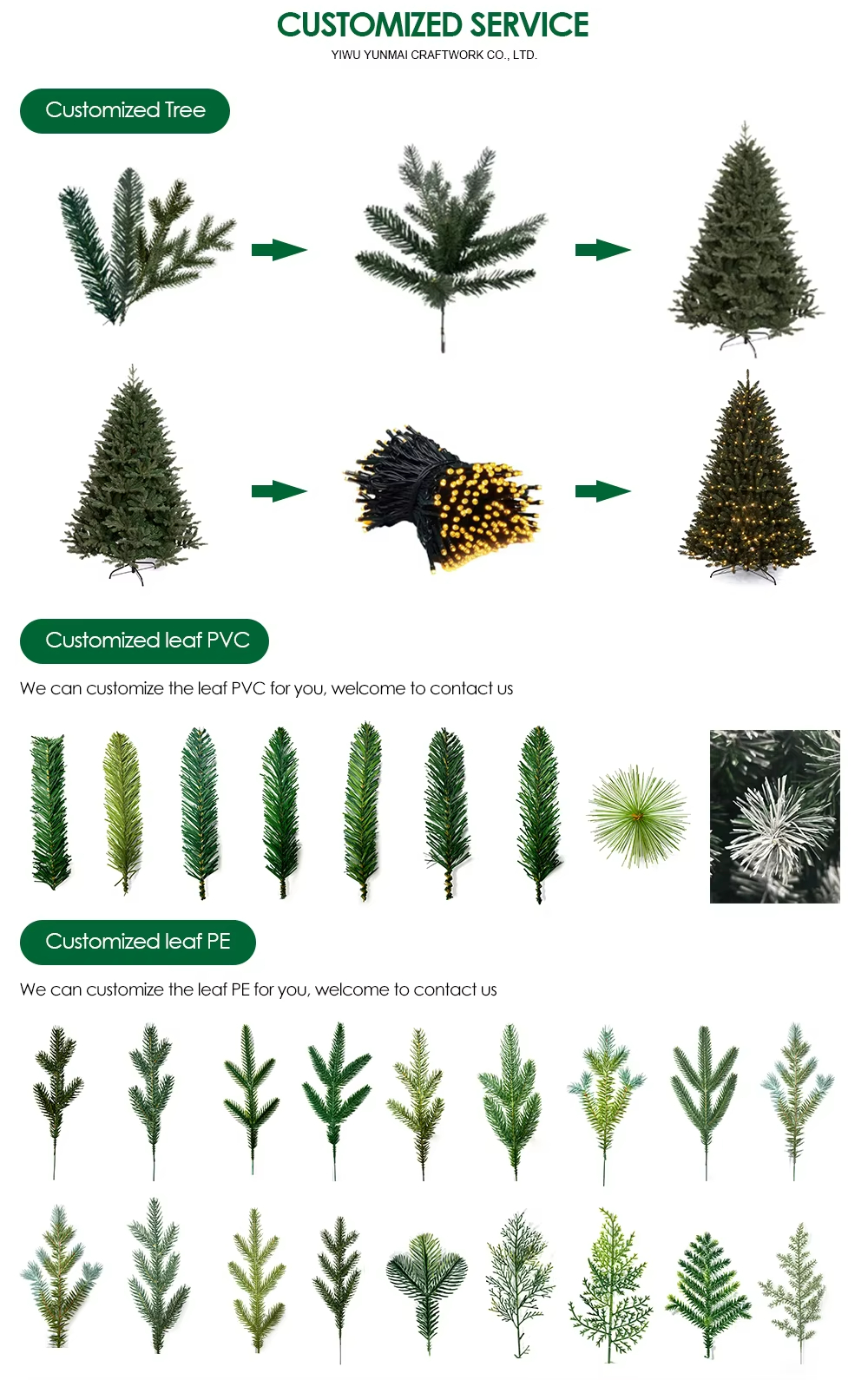 CUSTOMIZED SERVICE

YIWU YUNMAI CRAFTWORK CO., LTD.

Customized Tree

Customized leaf PVC

We can customize the leaf PVC for you, welcome to contact us

Customized leaf PE

We can customize the leaf PE for you, welcome to contact us